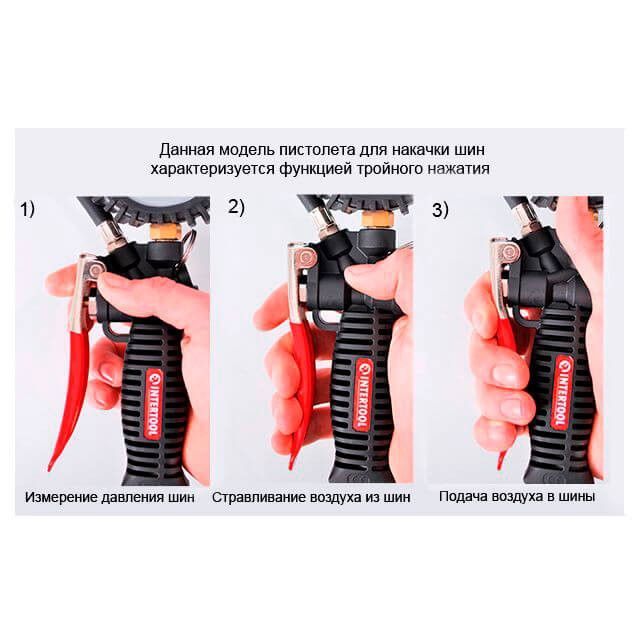 Данная модель пистолета для накачки шин характеризуется функцией тройного нажатия

1)

INTERTOOL

Измерение давления шин

2)

INTERTOOL

Стравливание воздуха из шин

3)

INTERTOOL

Подача воздуха в шины