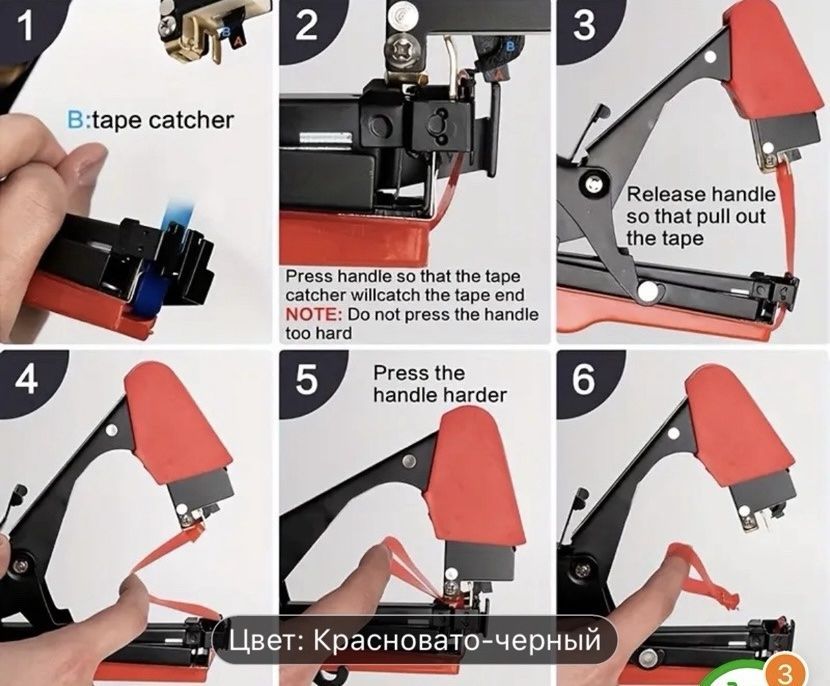 1

B A

B:tape catcher

2

B A

Press handle so that the tape catcher willcatch the tape end
NOTE: Do not press the handle too hard

3

Release handle so that pull out the tape

4

5

Press the handle harder

6

Цвет: Красновато-черный

3