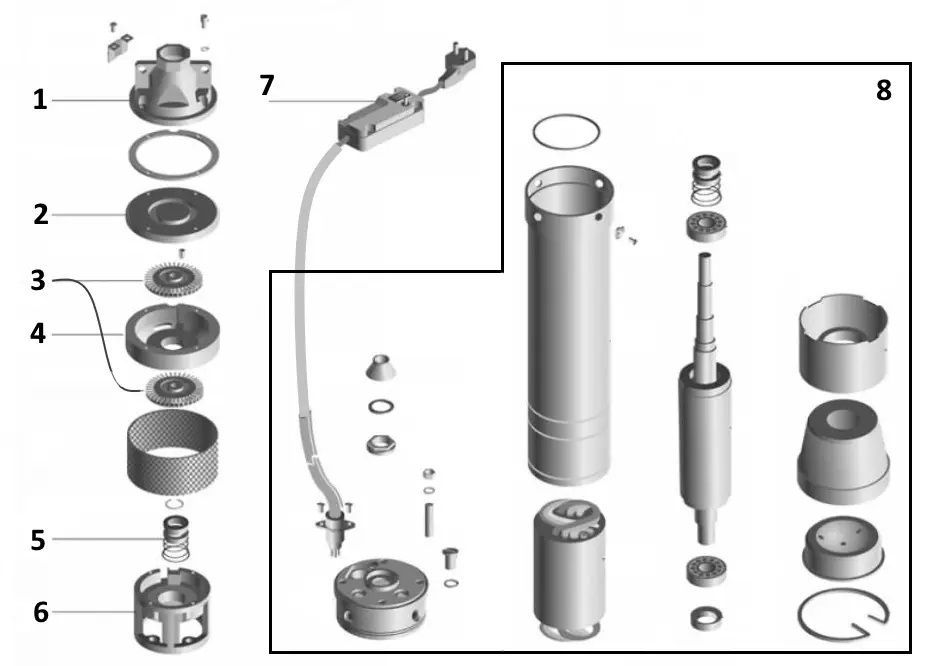 1
2
3
4
5
6
7
8